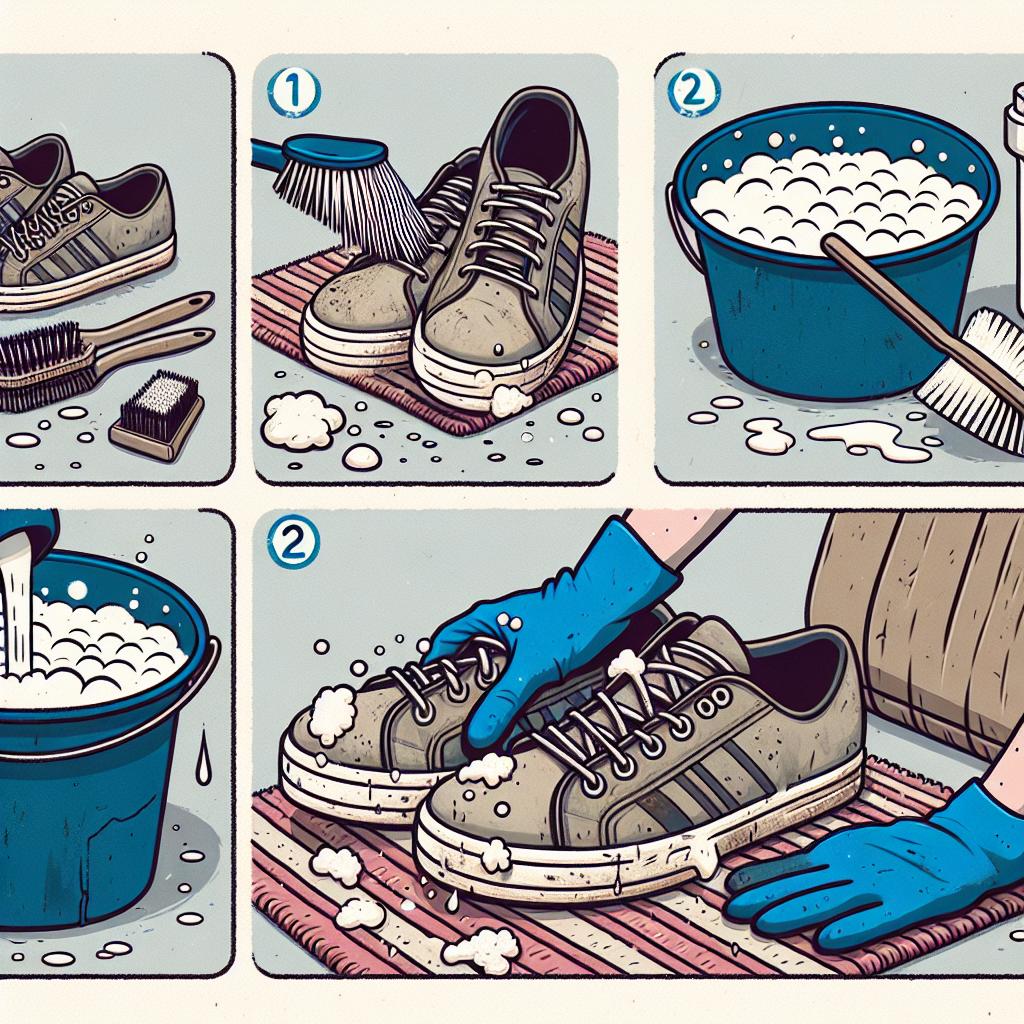 1

2

2