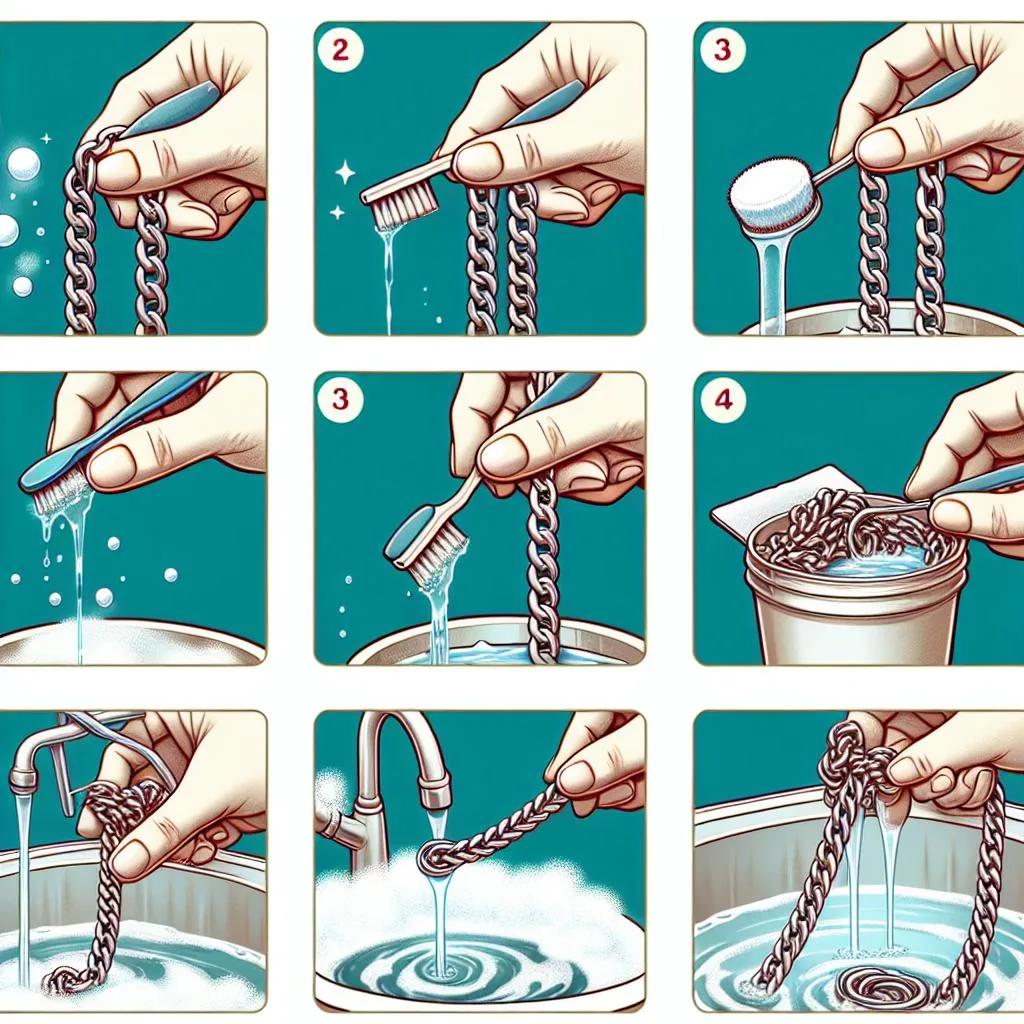 2

3

3

4